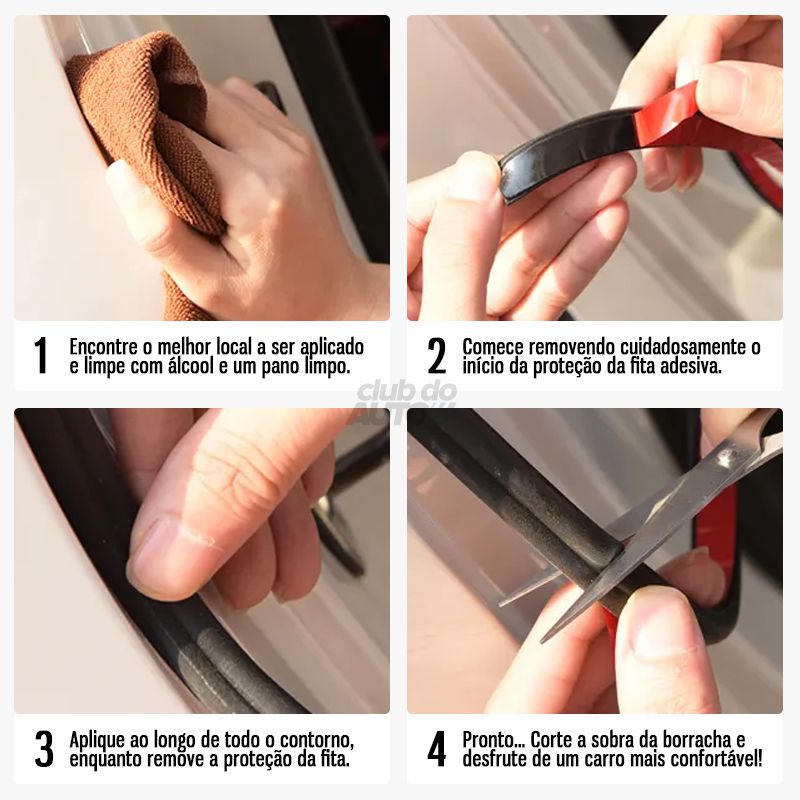 1 Encontre o melhor local a ser aplicado e limpe com álcool e um pano limpo.

2 Comece removendo cuidadosamente o início da proteção da fita adesiva.

club do AUTO

3 Aplique ao longo de todo o contorno, enquanto remove a proteção da fita.

4 Pronto... Corte a sobra da borracha e desfrute de um carro mais confortável!