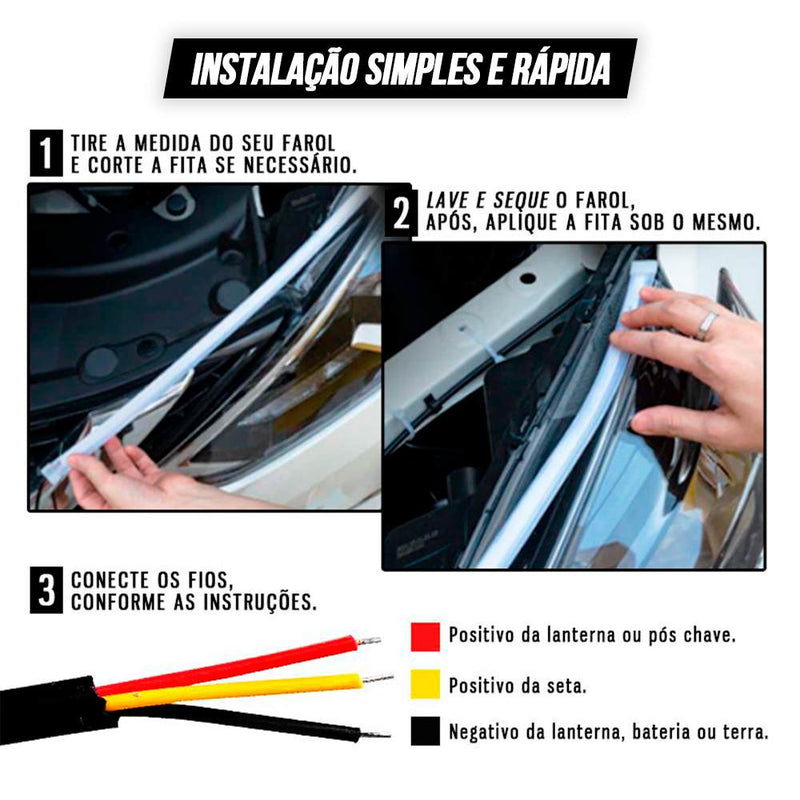 INSTALAÇÃO SIMPLES E RÁPIDA

1 TIRE A MEDIDA DO SEU FAROL E CORTE A FITA SE NECESSÁRIO.

2 LAVE E SEQUE O FAROL, APÓS, APLIQUE A FITA SOB O MESMO.

3 CONECTE OS FIOS, CONFORME AS INSTRUÇÕES.

Positivo da lanterna ou pós chave.

Positivo da seta.

Negativo da lanterna, bateria ou terra.